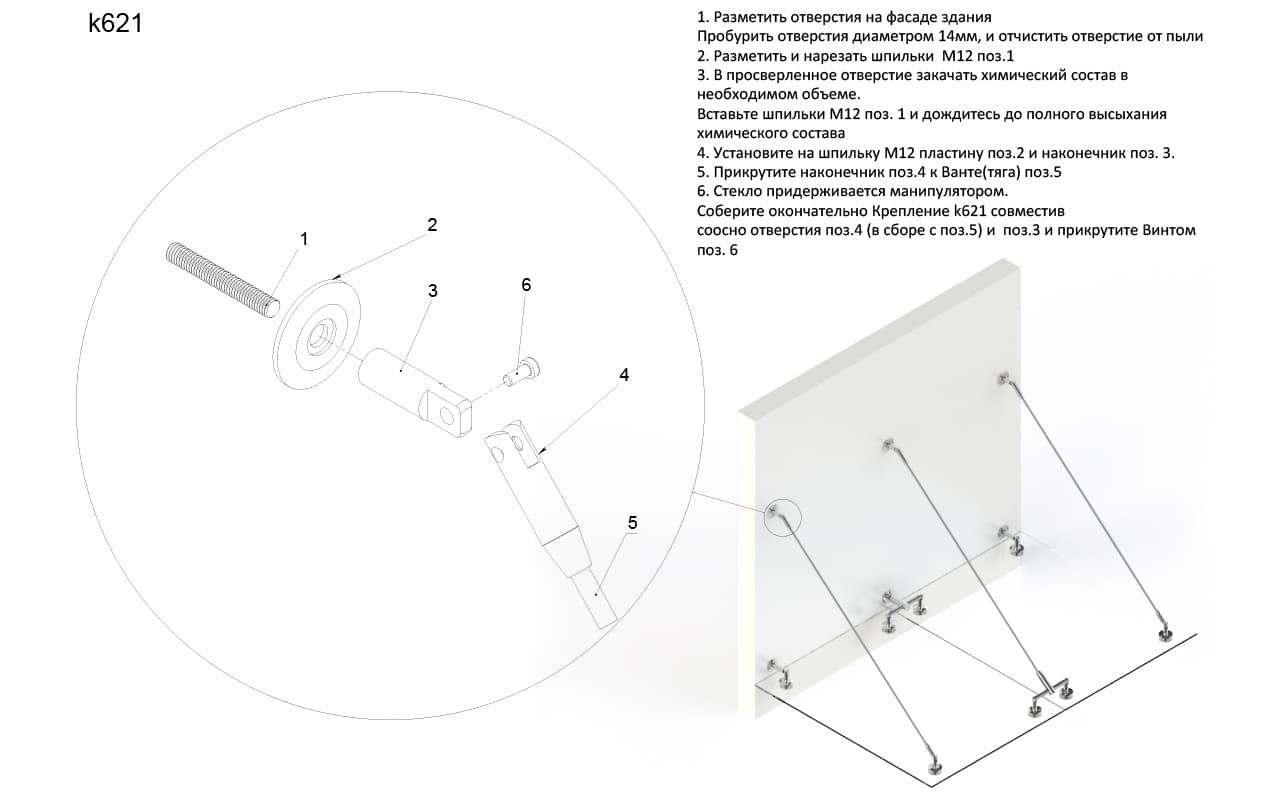 k621

1. Разметить отверстия на фасаде здания
Пробурить отверстия диаметром 14мм, и отчистить отверстие от пыли
2. Разметить и нарезать шпильки М12 поз.1
3. В просверленное отверстие закачать химический состав в необходимом объеме.
Вставьте шпильки М12 поз. 1 и дождитесь до полного высыхания химического состава
4. Установите на шпильку М12 пластину поз.2 и наконечник поз. 3.
5. Прикрутите наконечник поз.4 к Ванте(тяга) поз.5
6. Стекло придерживается манипулятором.
Соберите окончательно Крепление k621 совместив соосно отверстия поз.4 (в сборе с поз.5) и поз.3 и прикрутите Винтом поз. 6

1
2
3
6
4
5